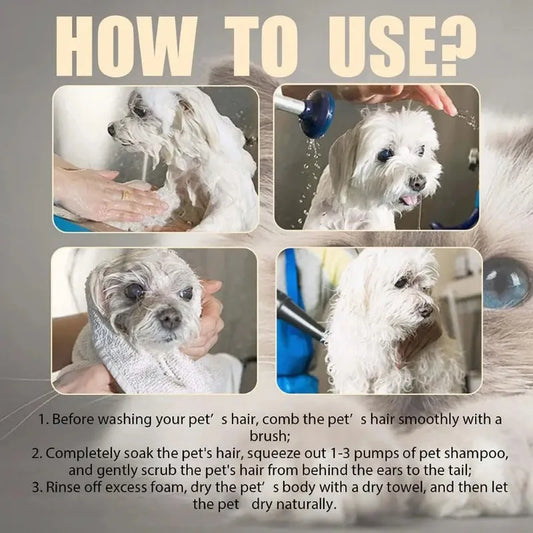 HOW TO USE?

1. Before washing your pet’ s hair, comb the pet’ s hair smoothly with a brush;
2. Completely soak the pet's hair, squeeze out 1-3 pumps of pet shampoo, and gently scrub the pet's hair from behind the ears to the tail;
3. Rinse off excess foam, dry the pet’ s body with a dry towel, and then let the pet dry naturally.